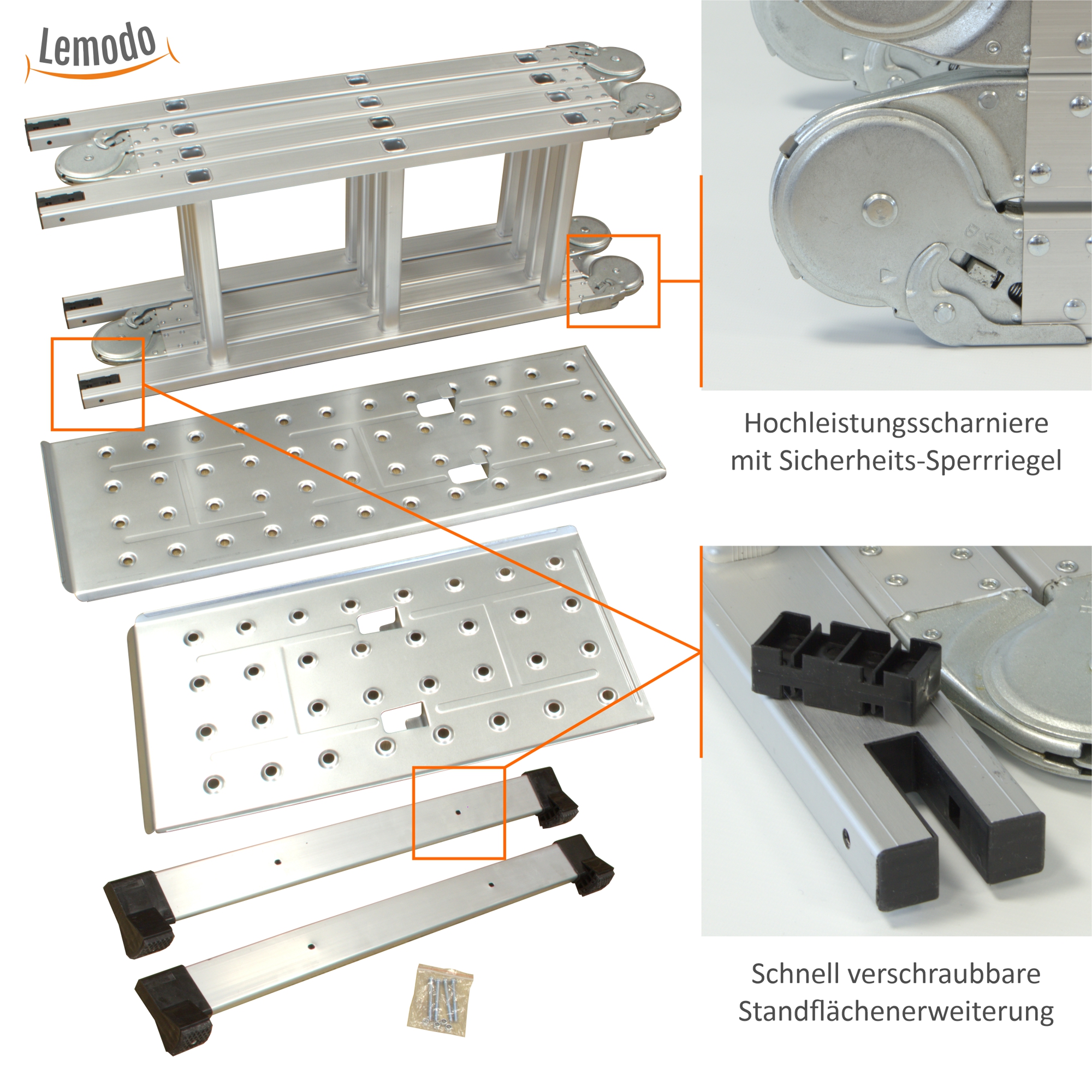 Lemodo

Hochleistungsscharniere mit Sicherheits-Sperrriegel

Schnell verschraubbare Standflächenerweiterung