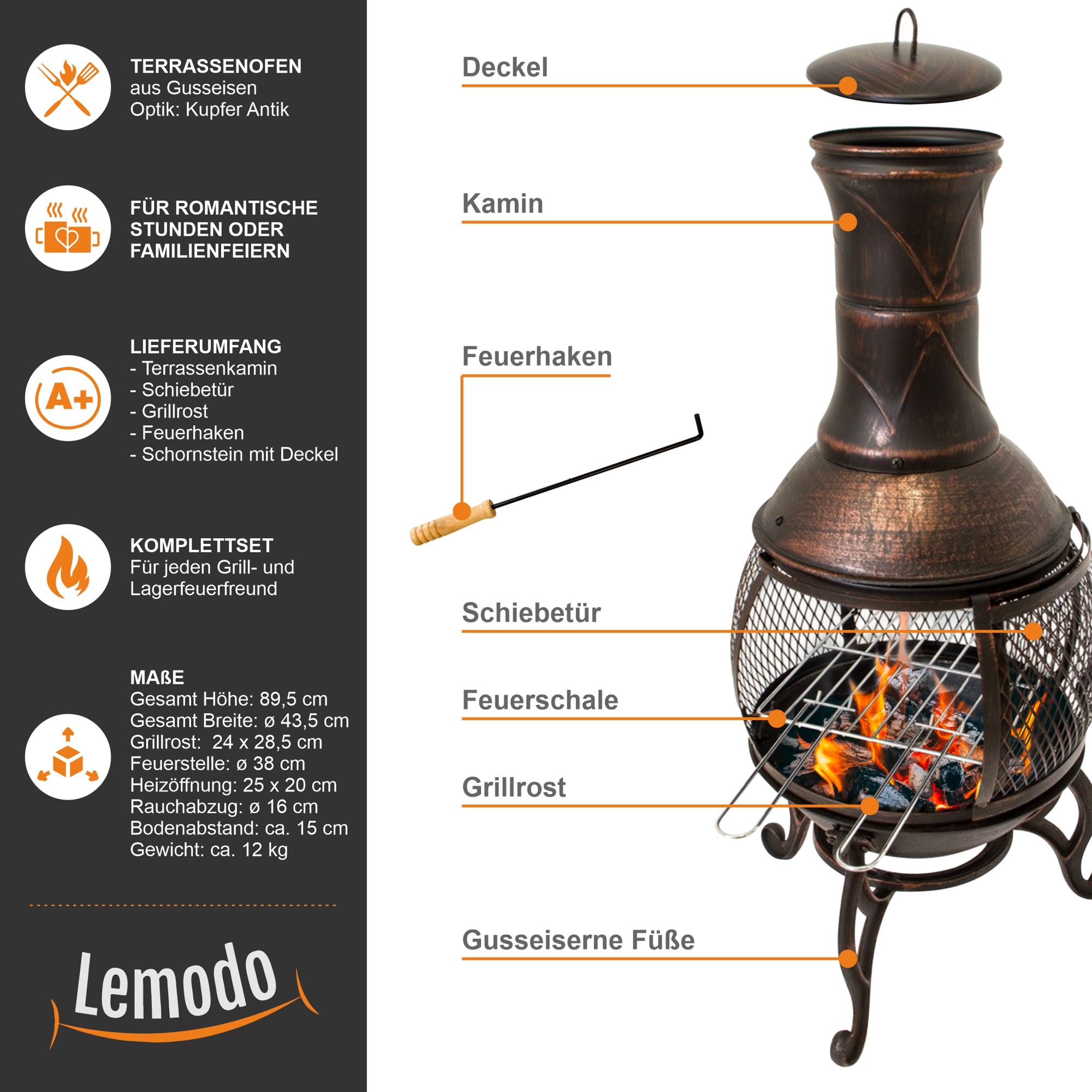 TERRASSENOFEN
aus Gusseisen
Optik: Kupfer Antik

FÜR ROMANTISCHE STUNDEN ODER FAMILIENFEIERN

A+

LIEFERUMFANG
- Terrassenkamin
- Schiebetür
- Grillrost
- Feuerhaken
- Schornstein mit Deckel

KOMPLETTSET
Für jeden Grill- und Lagerfeuerfreund

MAßE
Gesamt Höhe: 89,5 cm
Gesamt Breite: ø 43,5 cm
Grillrost: 24 x 28,5 cm
Feuerstelle: ø 38 cm
Heizöffnung: 25 x 20 cm
Rauchabzug: ø 16 cm
Bodenabstand: ca. 15 cm
Gewicht: ca. 12 kg

Lemodo

Deckel

Kamin

Feuerhaken

Schiebetür

Feuerschale

Grillrost

Gusseiserne Füße