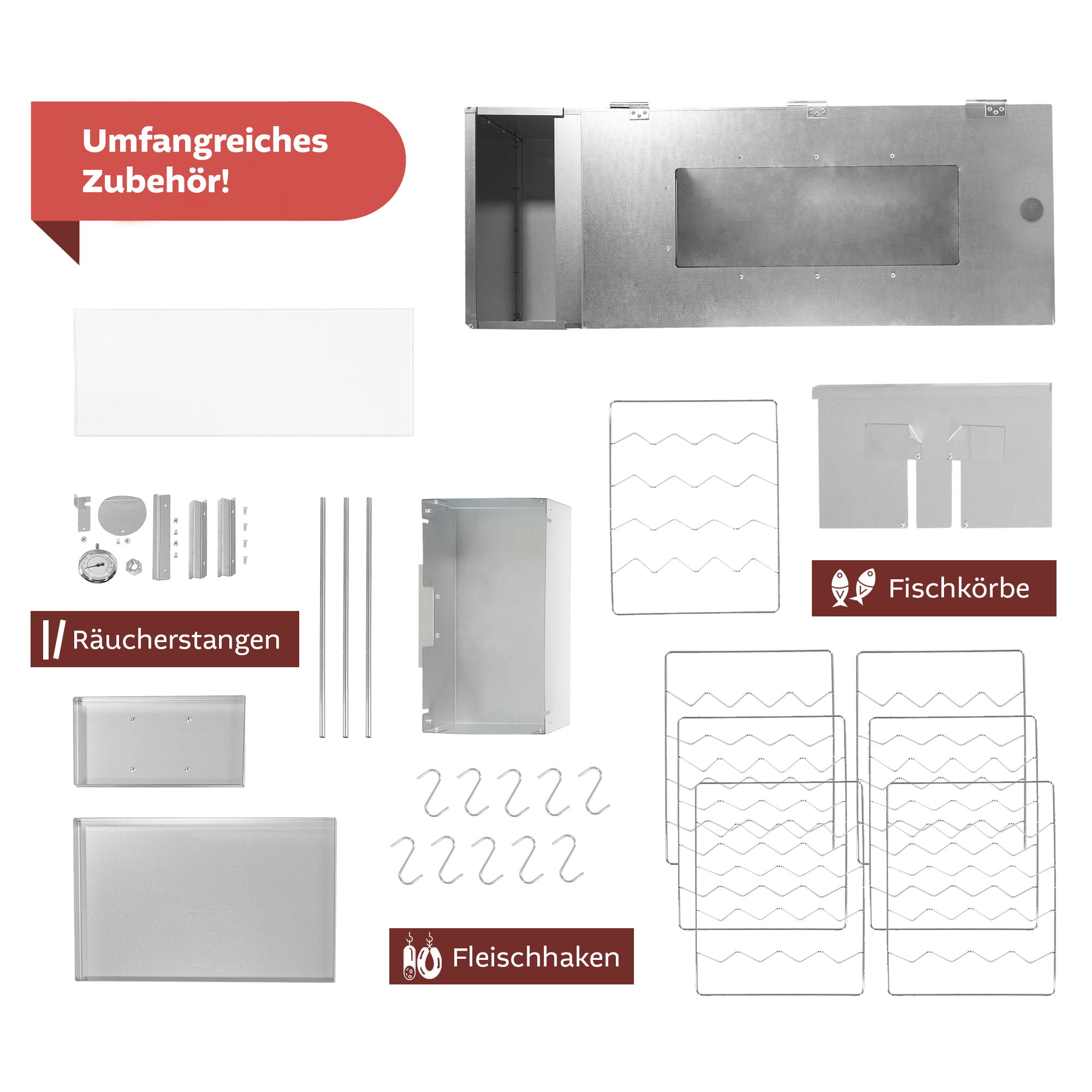 Umfangreiches Zubehör!

Fischkörbe

Räucherstangen

Fleischhaken