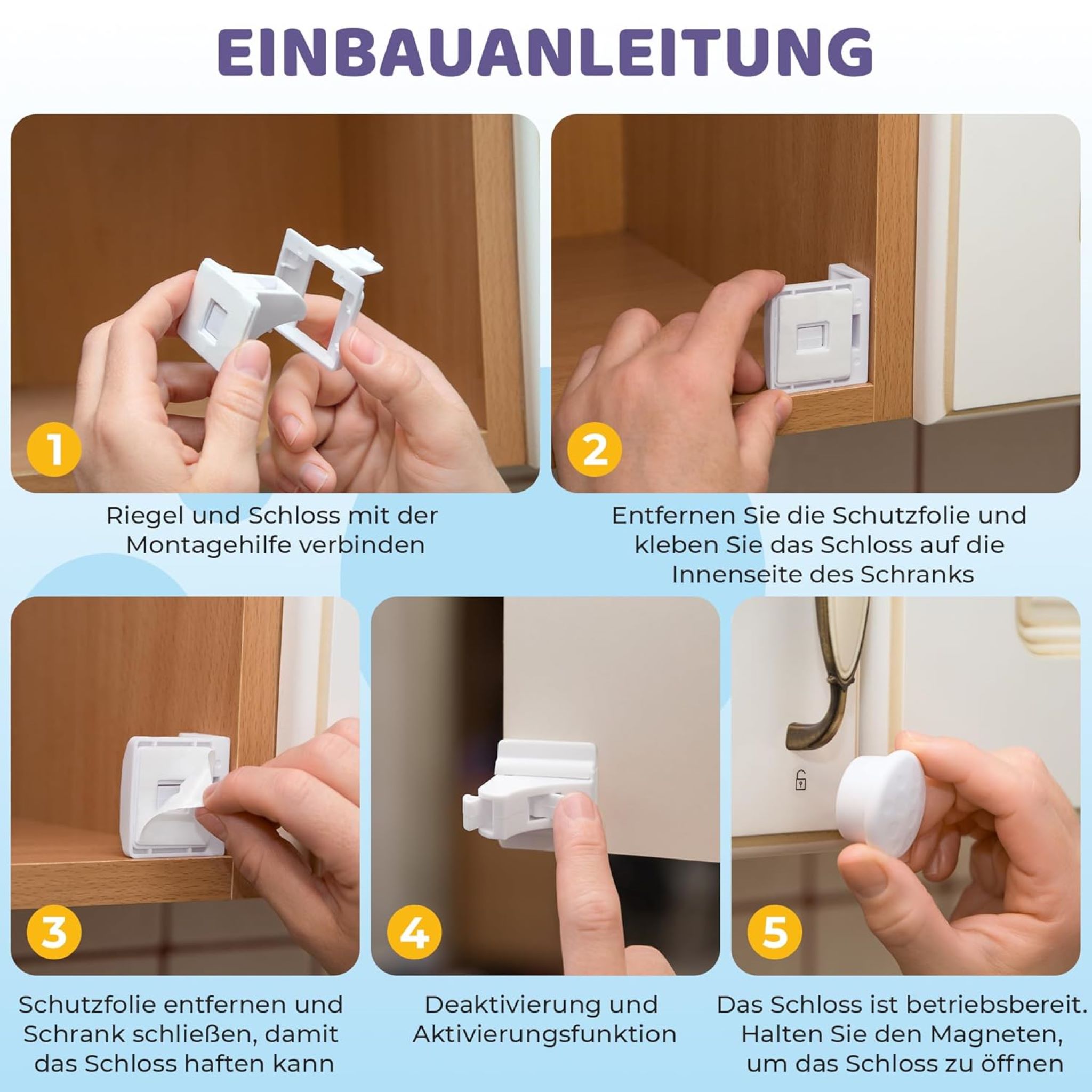 EINBAUANLEITUNG

1

Riegel und Schloss mit der Montagehilfe verbinden

2

Entfernen Sie die Schutzfolie und kleben Sie das Schloss auf die Innenseite des Schranks

3

Schutzfolie entfernen und Schrank schließen, damit das Schloss haften kann

4

Deaktivierung und Aktivierungsfunktion

5

Das Schloss ist betriebsbereit. Halten Sie den Magneten, um das Schloss zu öffnen