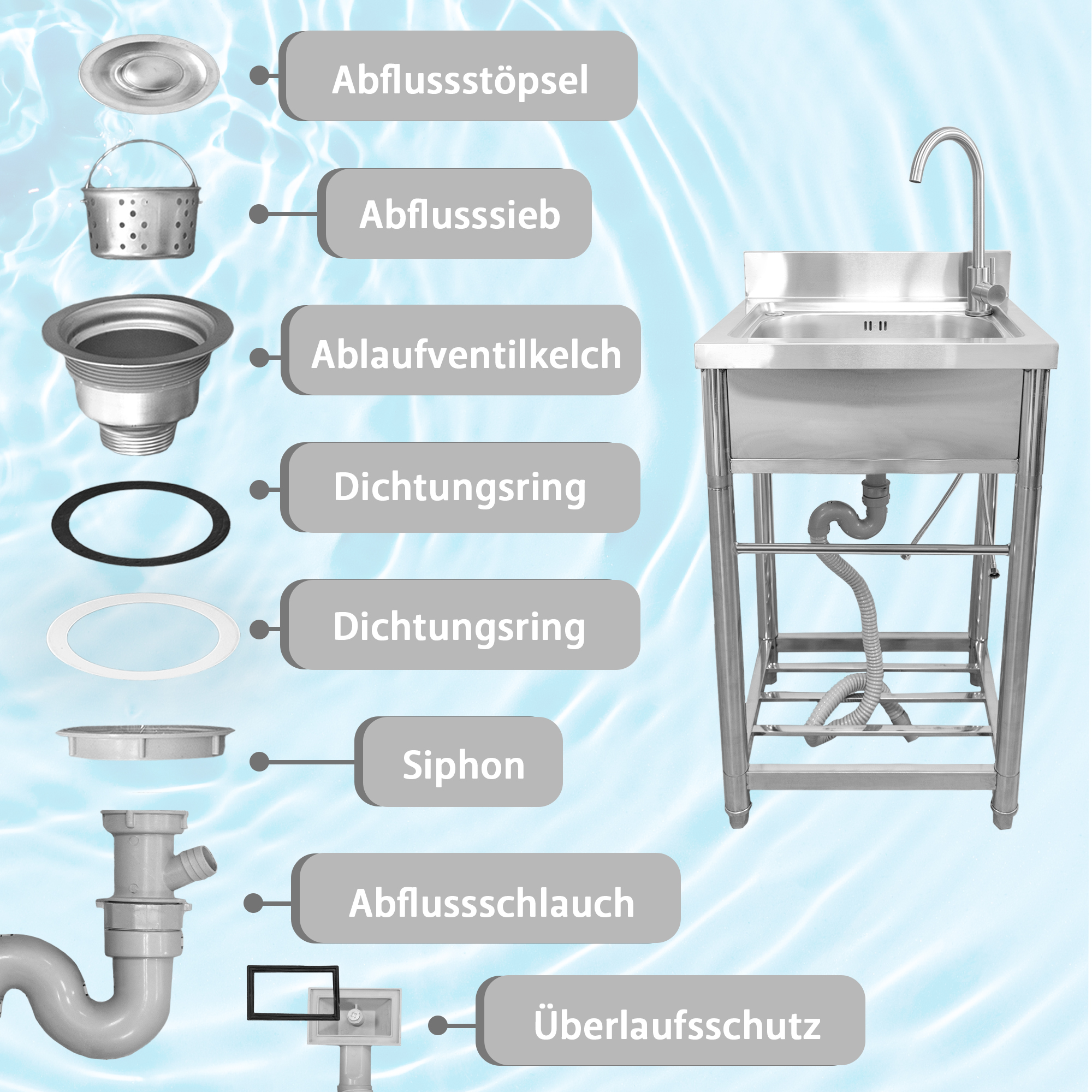 Abflussstöpsel

Abflusssieb

Ablaufventilkelch

Dichtungsring

Dichtungsring

Siphon

Abflussschlauch

Überlaufsschutz